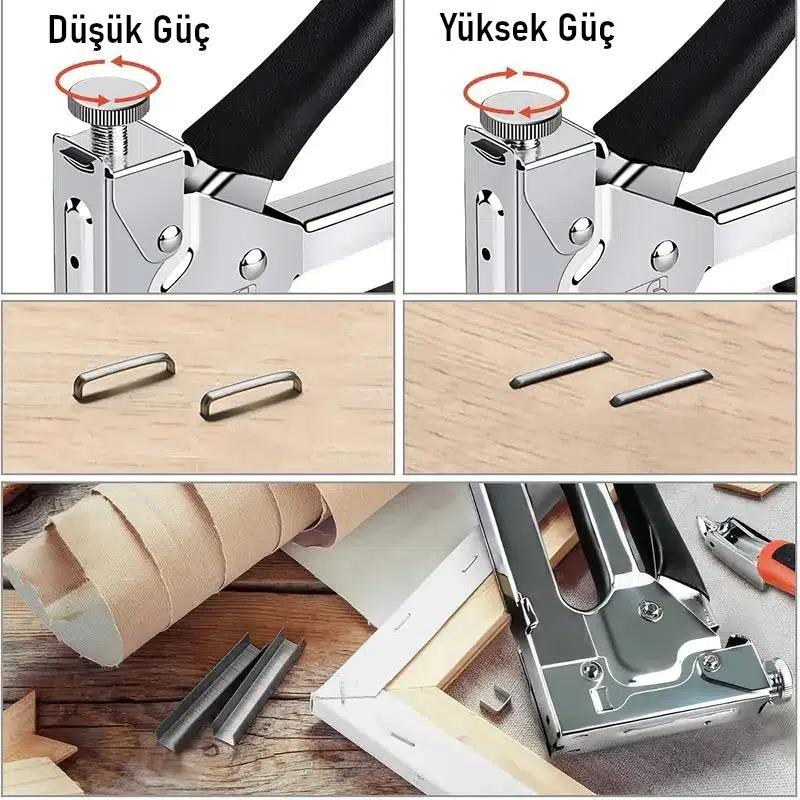 Düşük Güç

Yüksek Güç