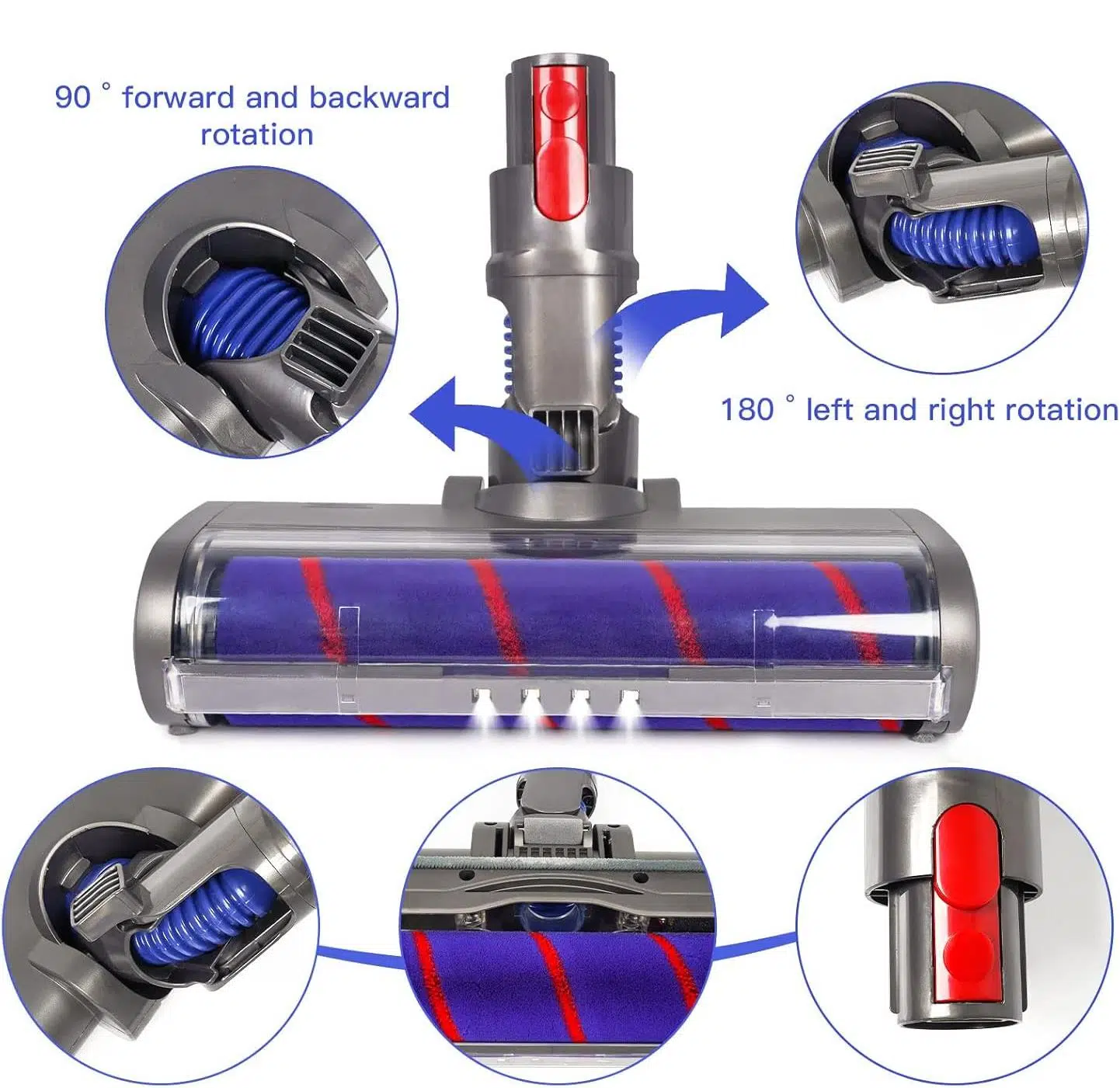 90 ° forward and backward rotation

180 ° left and right rotation