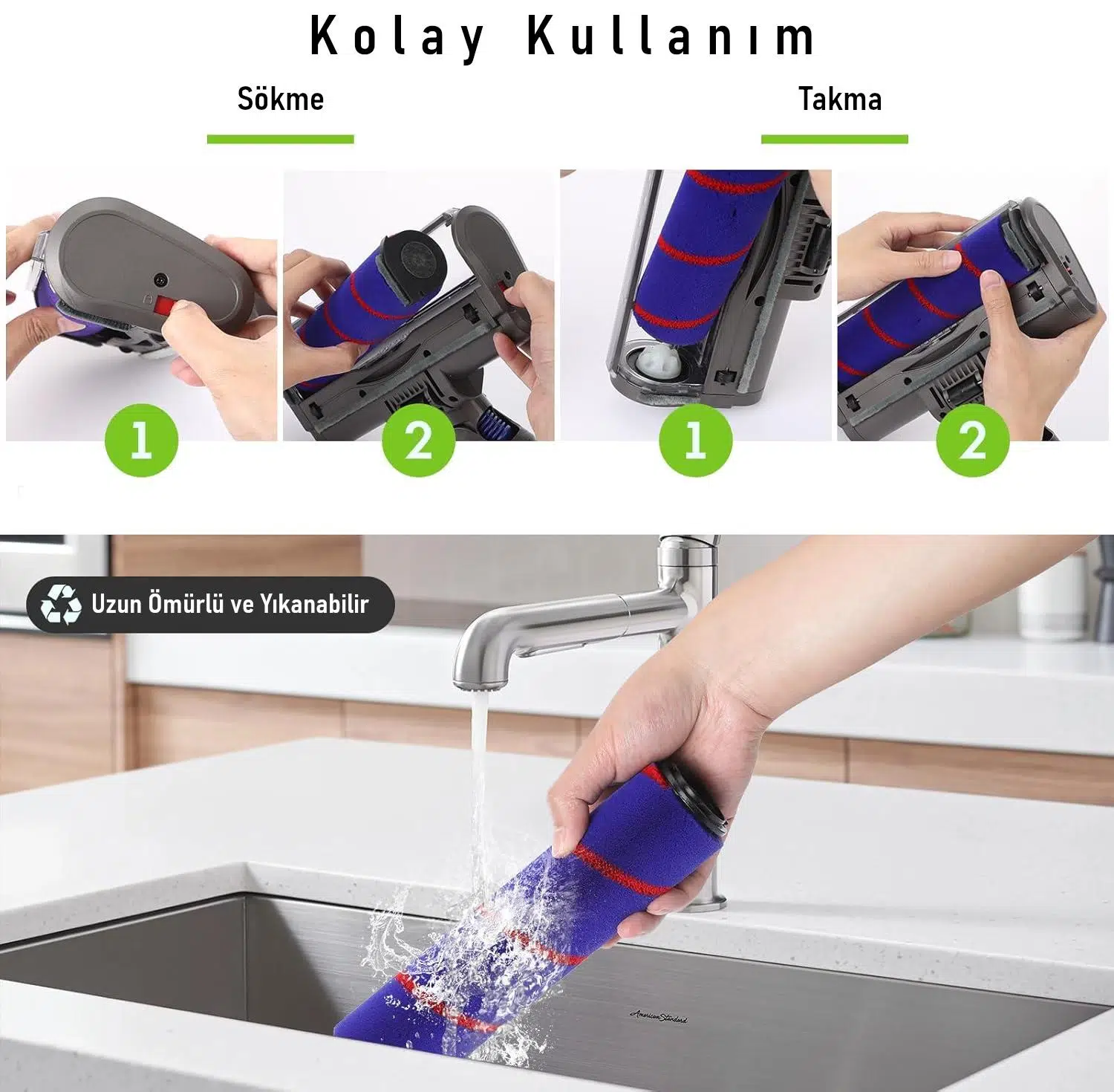 Kolay Kullanım

Sökme

Takma

1

2

1

2

Uzun Ömürlü ve Yıkanabilir

American Standard