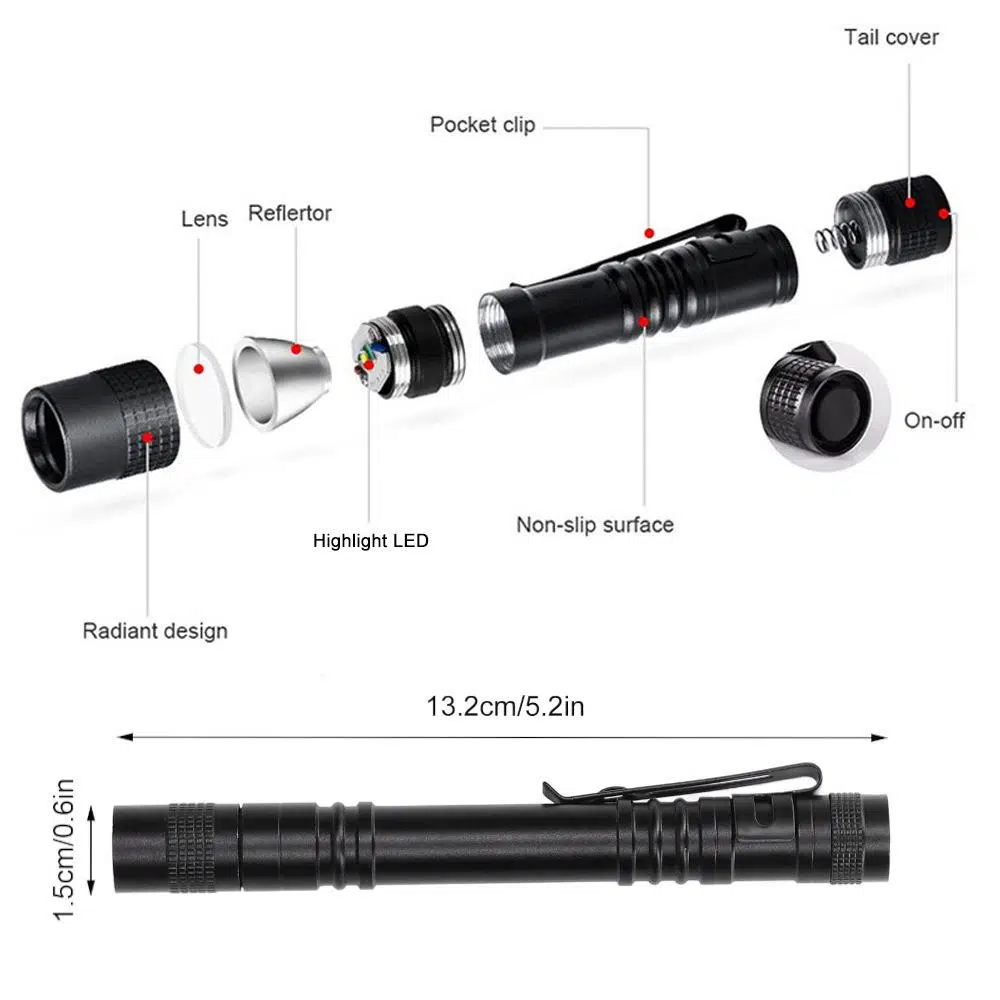 Tail cover

Pocket clip

Lens

Reflertor

On-off

Highlight LED

Non-slip surface

Radiant design

13.2cm/5.2in

1.5cm/0.6in