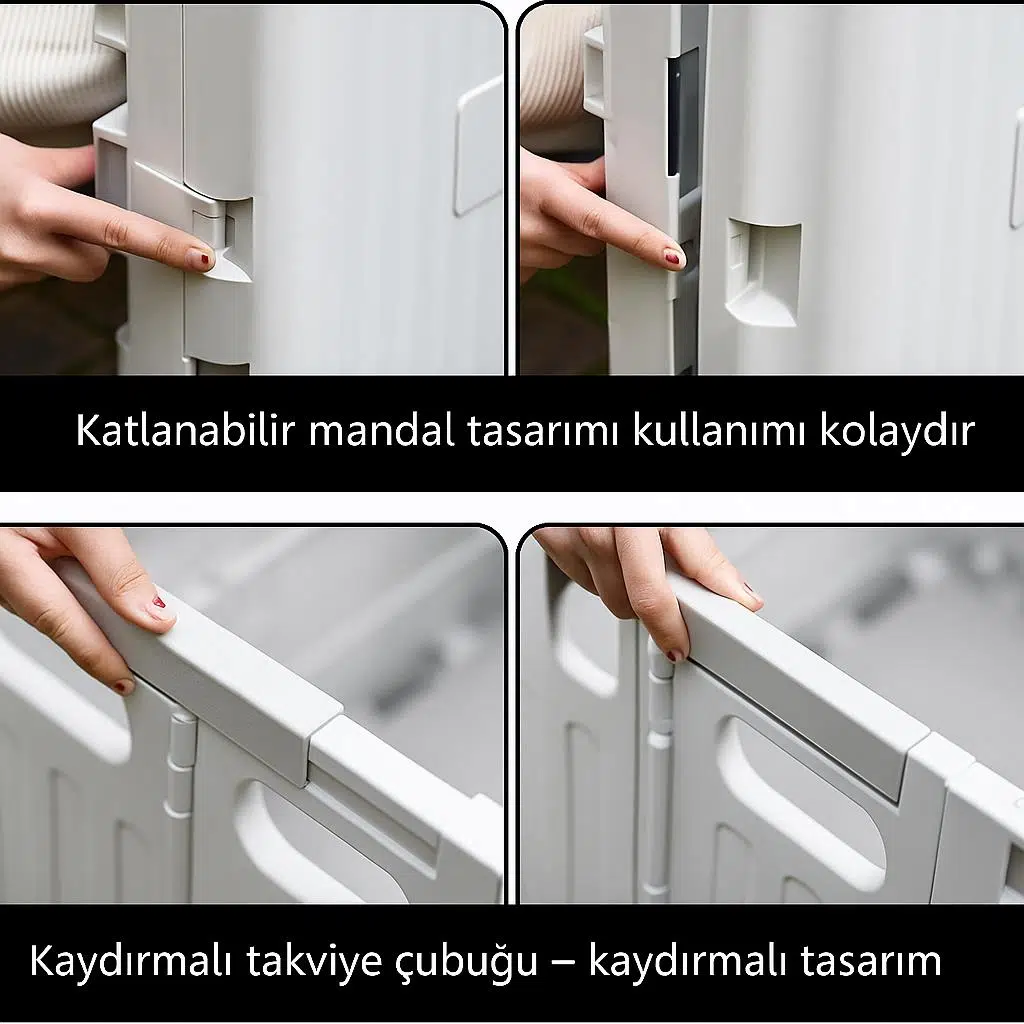 Katlanabilir mandal tasarımı kullanımı kolaydır

Kaydırmalı takviye çubuğu – kaydırmalı tasarım