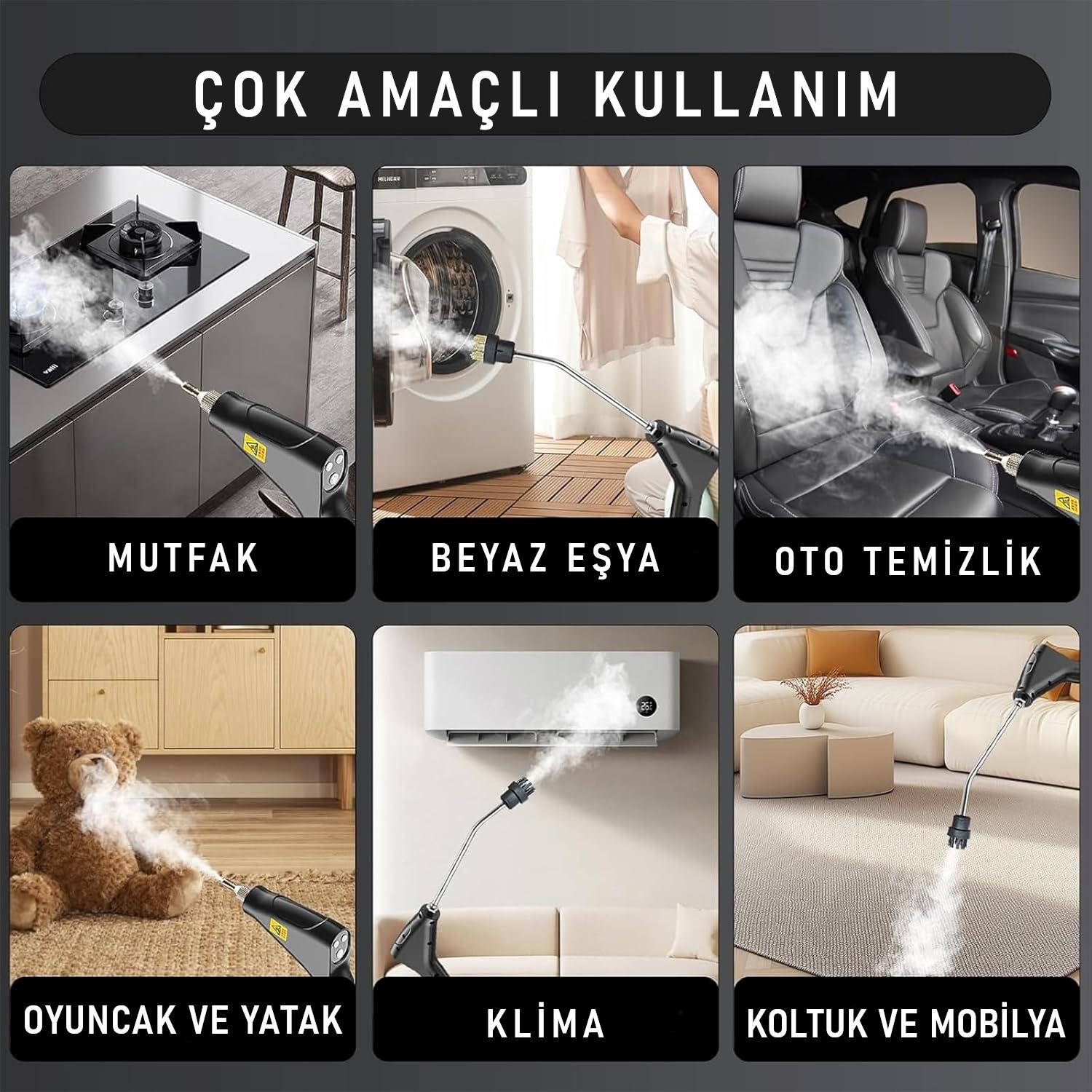 ÇOK AMAÇLI KULLANIM

MUTFAK

BEYAZ EŞYA

OTO TEMİZLİK

OYUNCAK VE YATAK

KLİMA

KOLTUK VE MOBİLYA