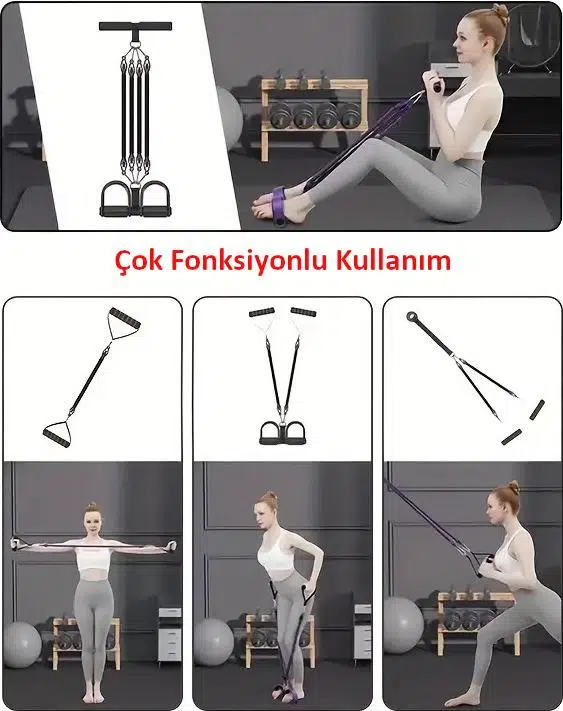 Çok Fonksiyonlu Kullanım