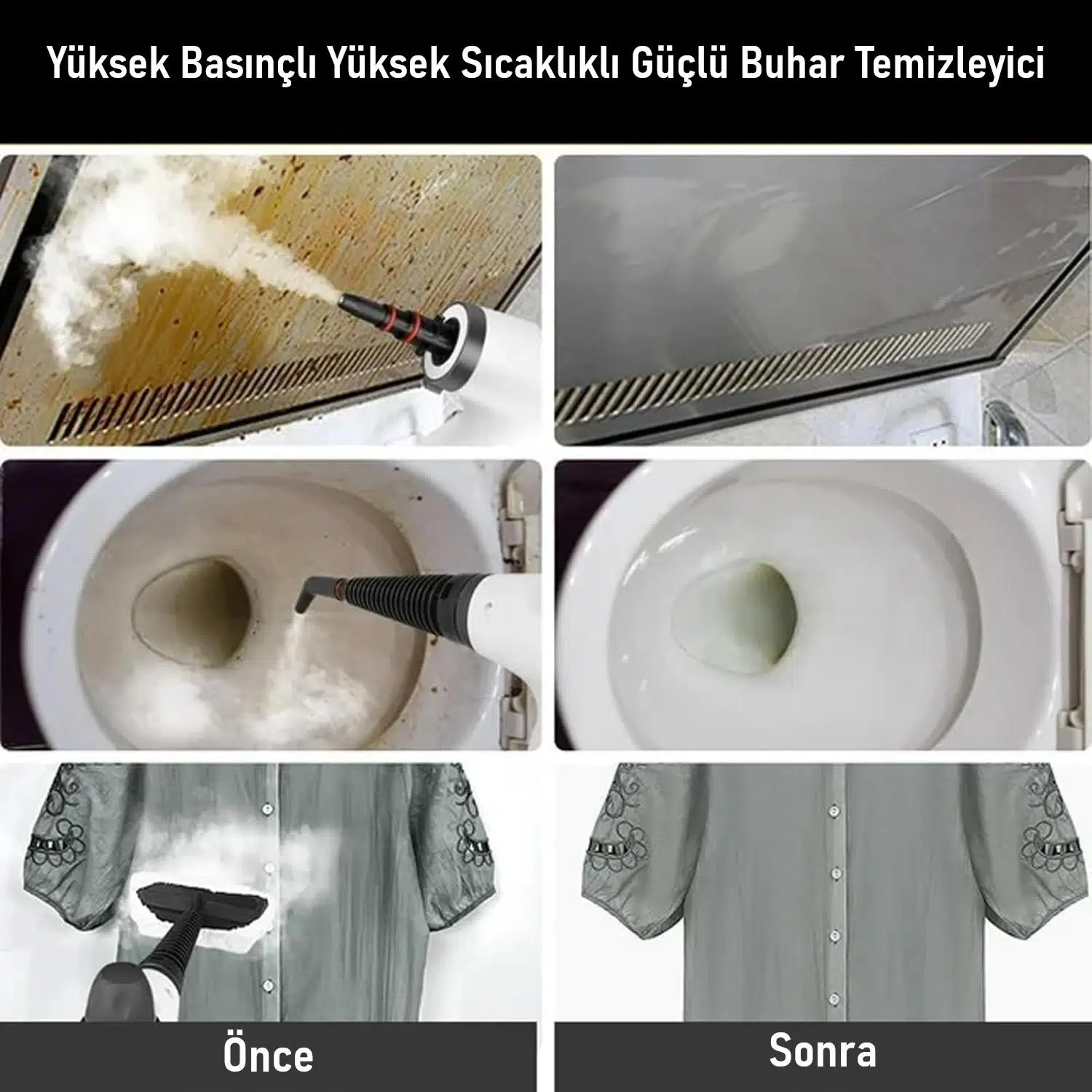 Yüksek Basınçlı Yüksek Sıcaklıklı Güçlü Buhar Temizleyici

Önce

Sonra