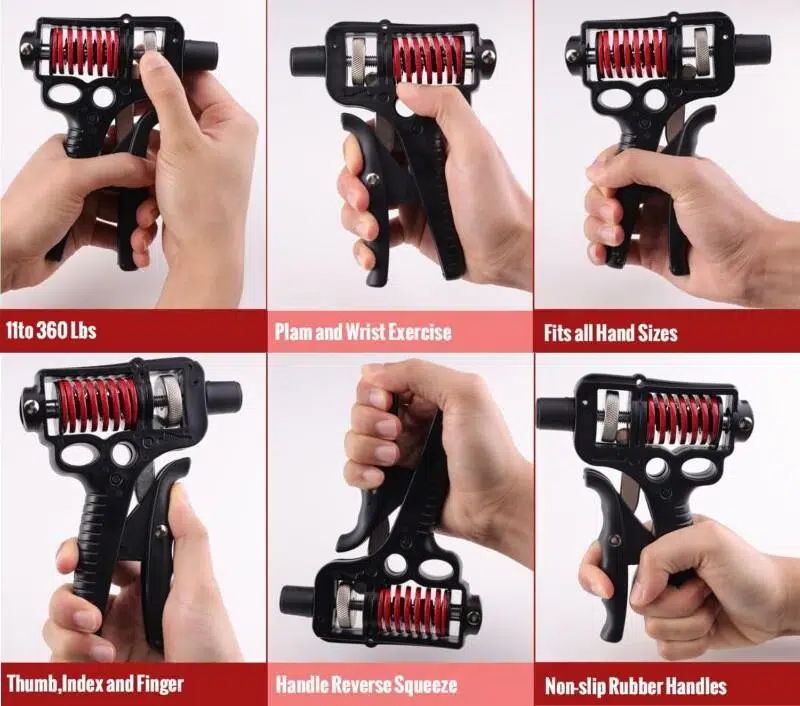 11to 360 Lbs

Plam and Wrist Exercise

Fits all Hand Sizes

Thumb,Index and Finger

Handle Reverse Squeeze

Non-slip Rubber Handles