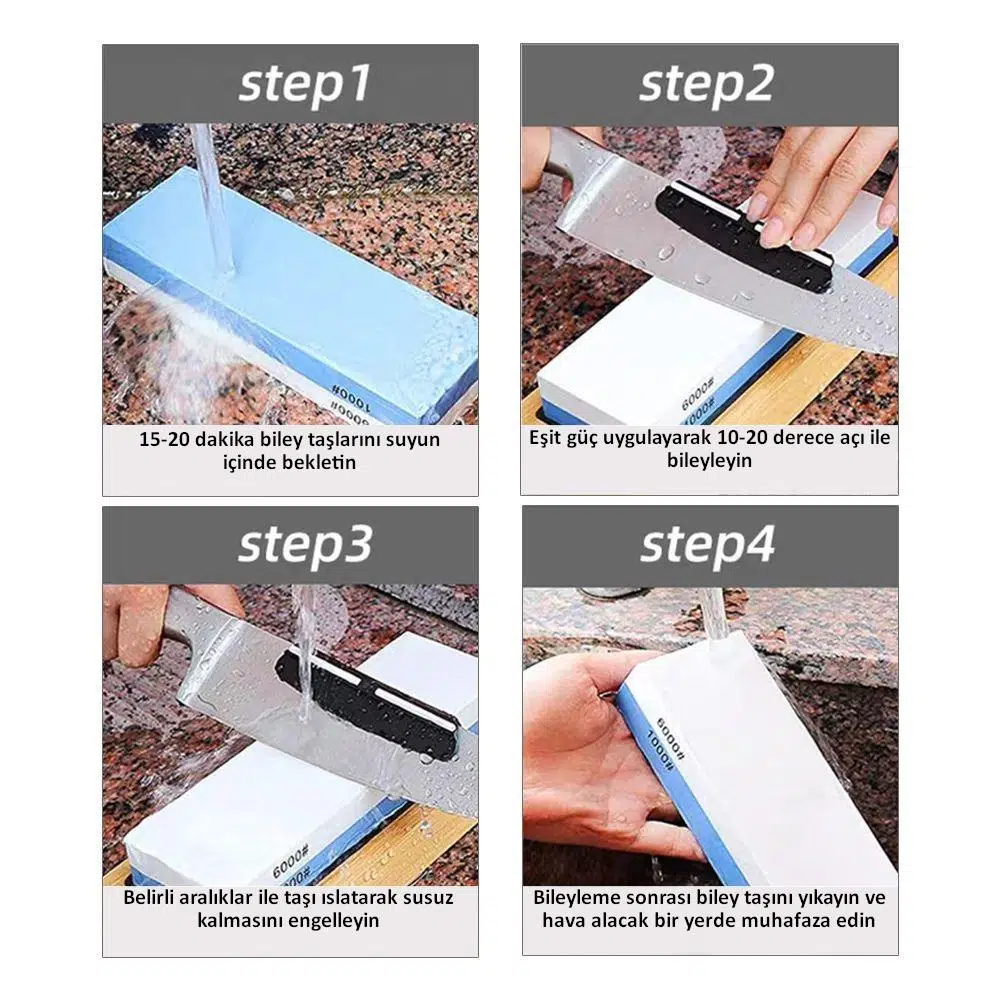 step1

1000#
6000#

15-20 dakika biley taşlarını suyun içinde bekletin

step2

6000#
1000#

Eşit güç uygulayarak 10-20 derece açı ile bileyleyin

step3

6000#
1000#

Belirli aralıklar ile taşı ıslatarak susuz kalmasını engelleyin

step4

6000#
1000#

Bileyleme sonrası biley taşını yıkayın ve hava alacak bir yerde muhafaza edin