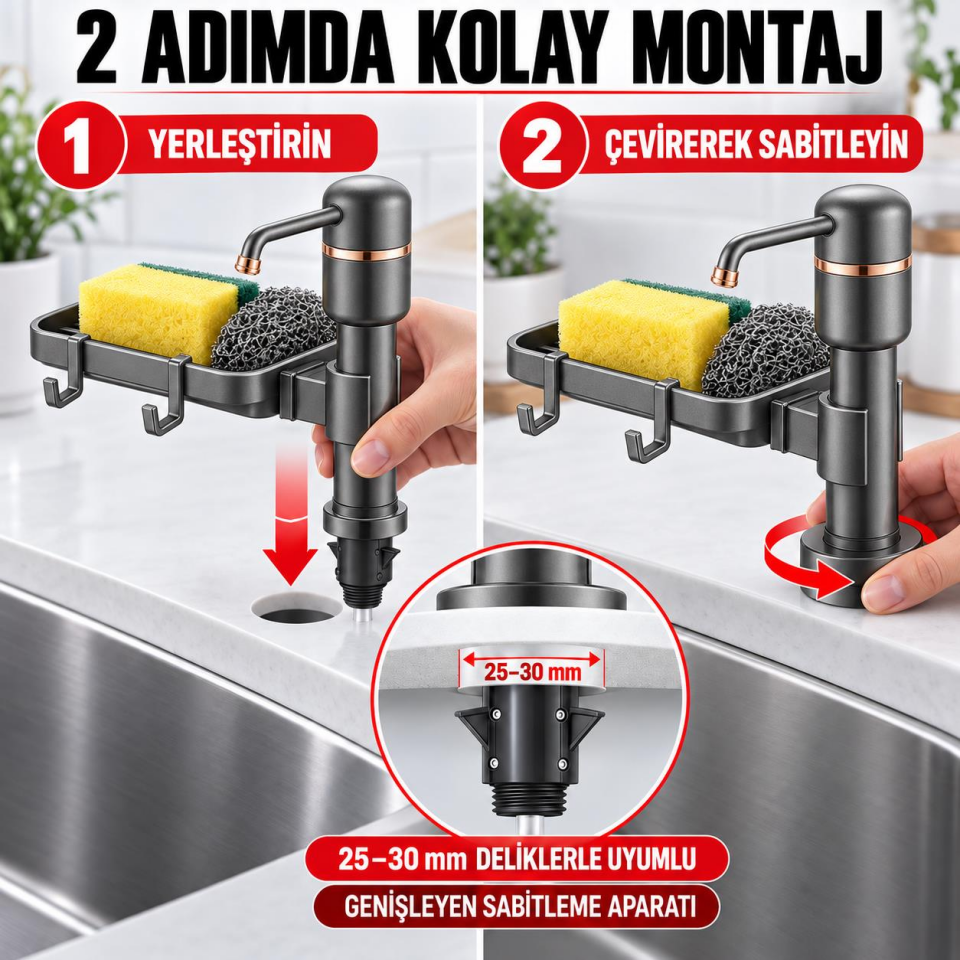 2 ADIMDA KOLAY MONTAJ

1 YERLEŞTİRİN

2 ÇEVİREREK SABİTLEYİN

25–30 mm

25–30 mm DELİKLERLE UYUMLU

GENİŞLEYEN SABİTLEME APARATI