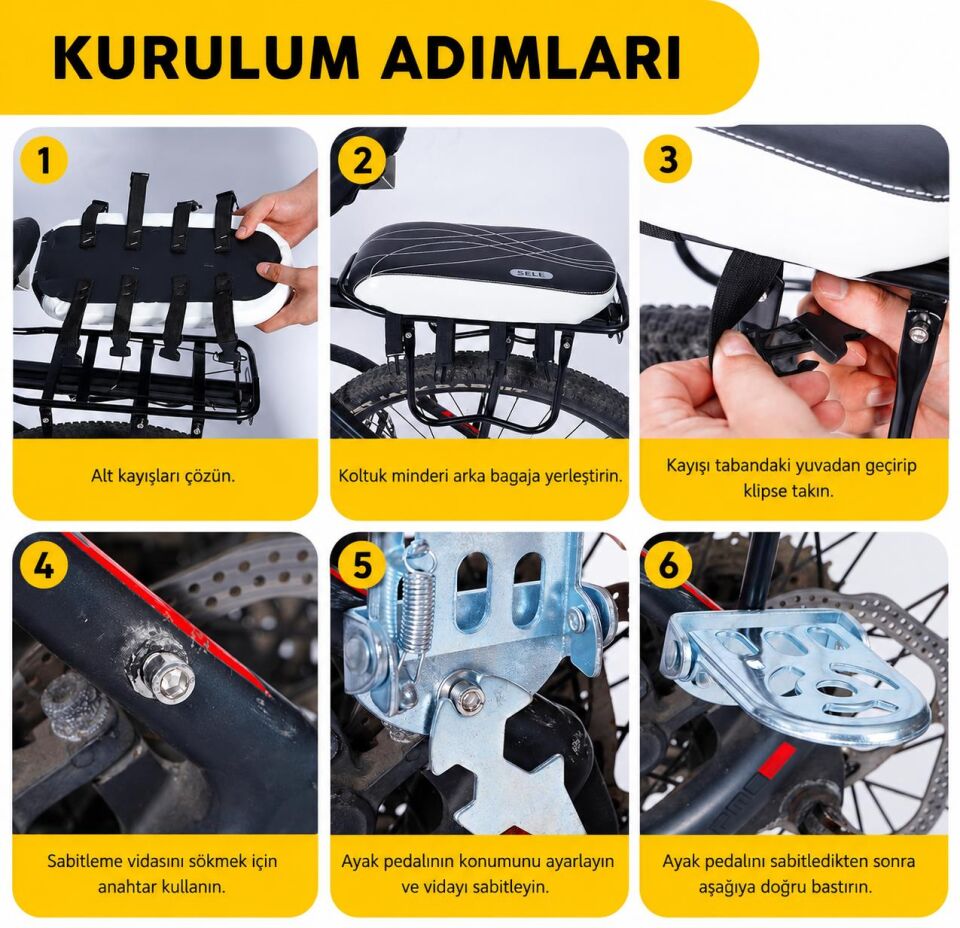 KURULUM ADIMLARI

1

Alt kayışları çözün.

2

SELE

Koltuk minderi arka bagaja yerleştirin.

3

Kayışı tabandaki yuvadan geçirip klipse takın.

4

Sabitleme vidasını sökmek için anahtar kullanın.

5

Ayak pedalının konumunu ayarlayın ve vidayı sabitleyin.

6

Ayak pedalını sabitledikten sonra aşağıya doğru bastırın.