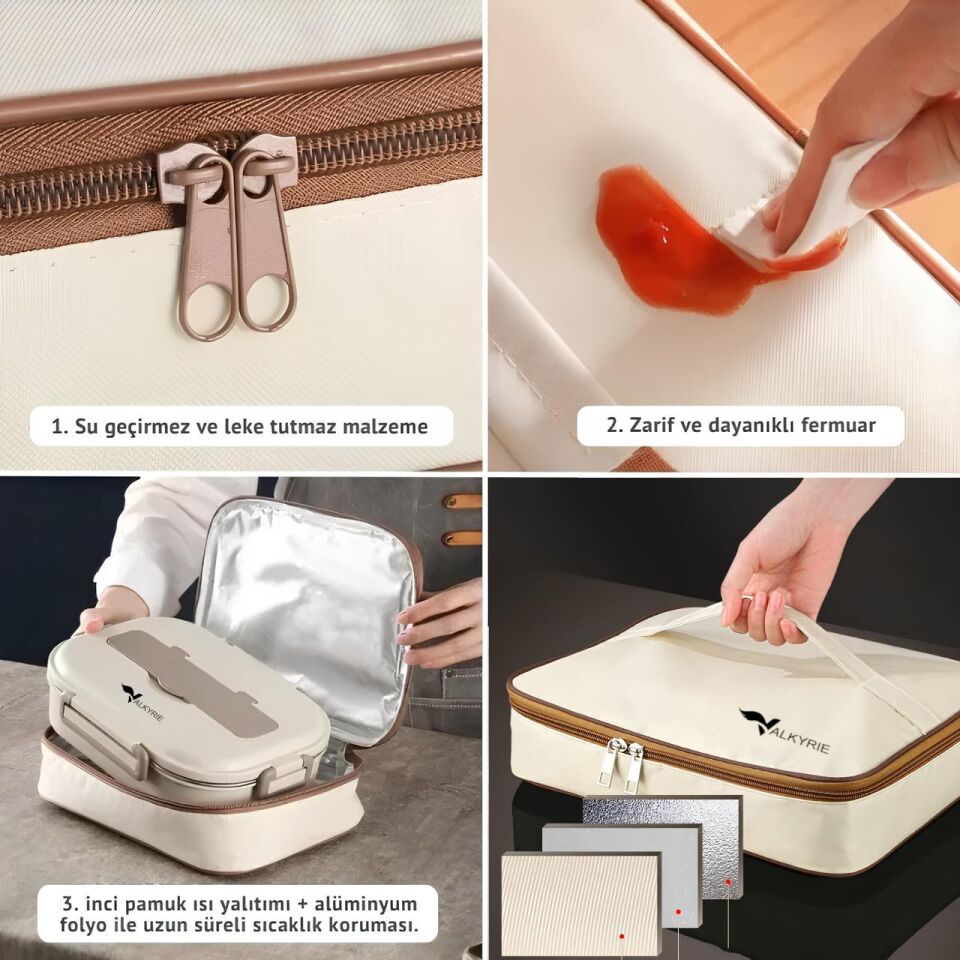 1. Su geçirmez ve leke tutmaz malzeme

2. Zarif ve dayanıklı fermuar

VALKYRIE

3. inci pamuk ısı yalıtımı + alüminyum folyo ile uzun süreli sıcaklık koruması.

VALKYRIE