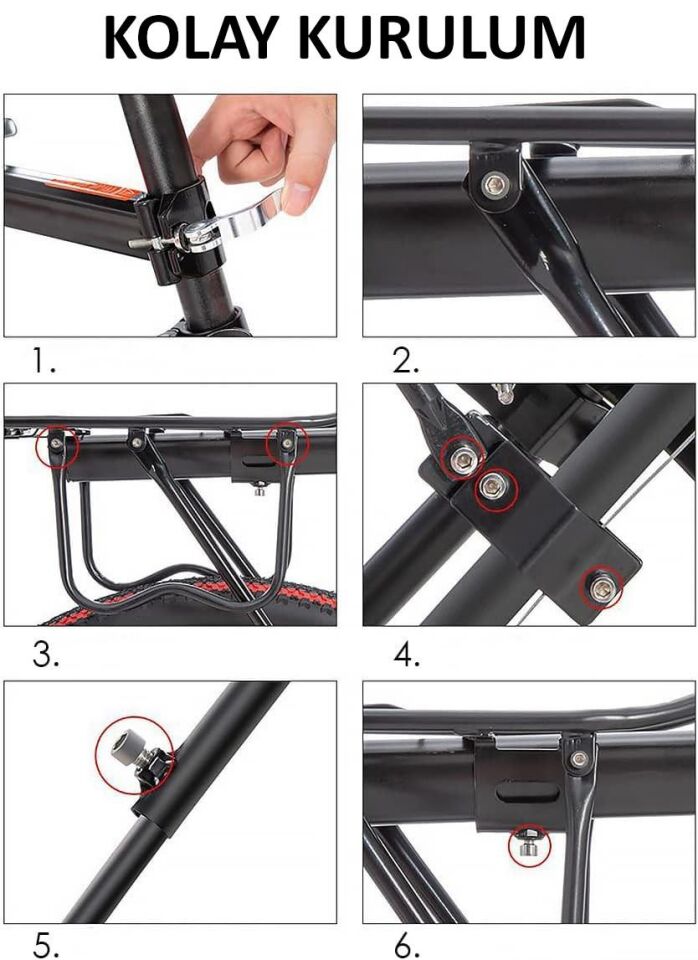 KOLAY KURULUM

1.

2.

3.

4.

5.

6.