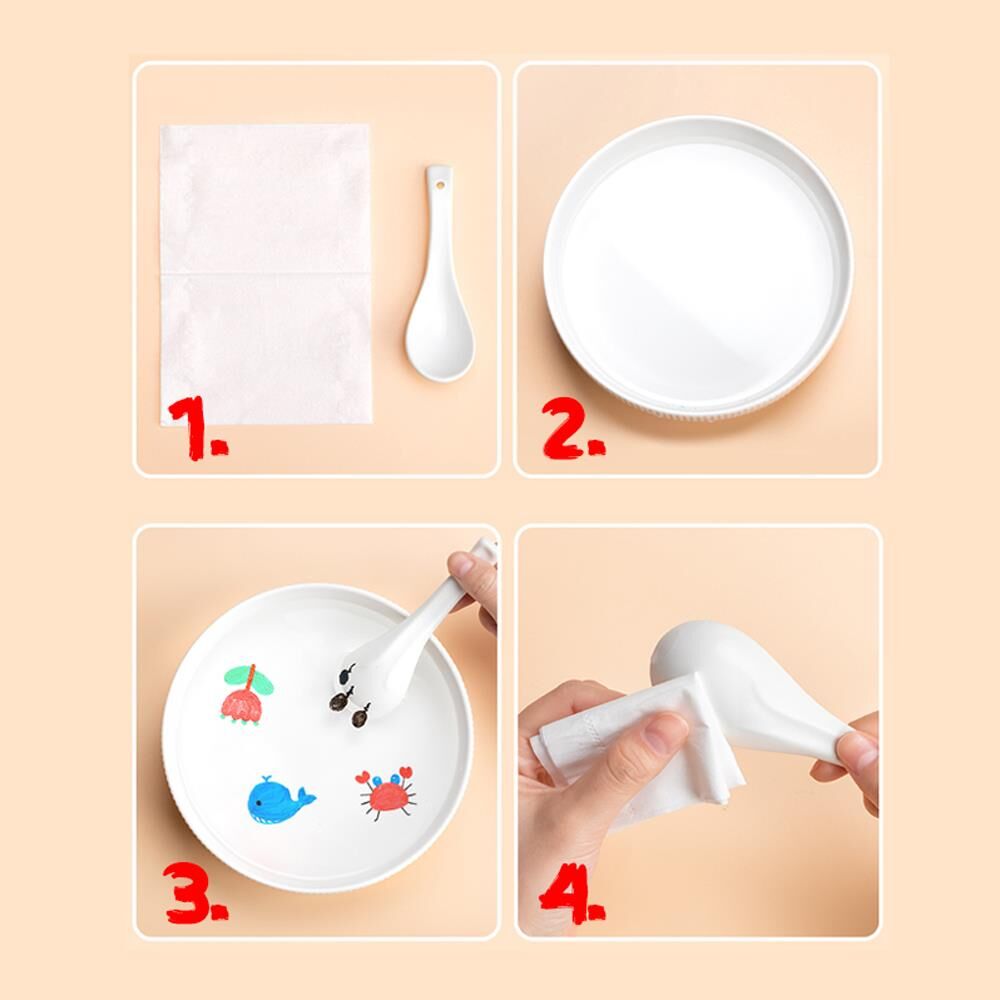 1.

2.

3.

4.